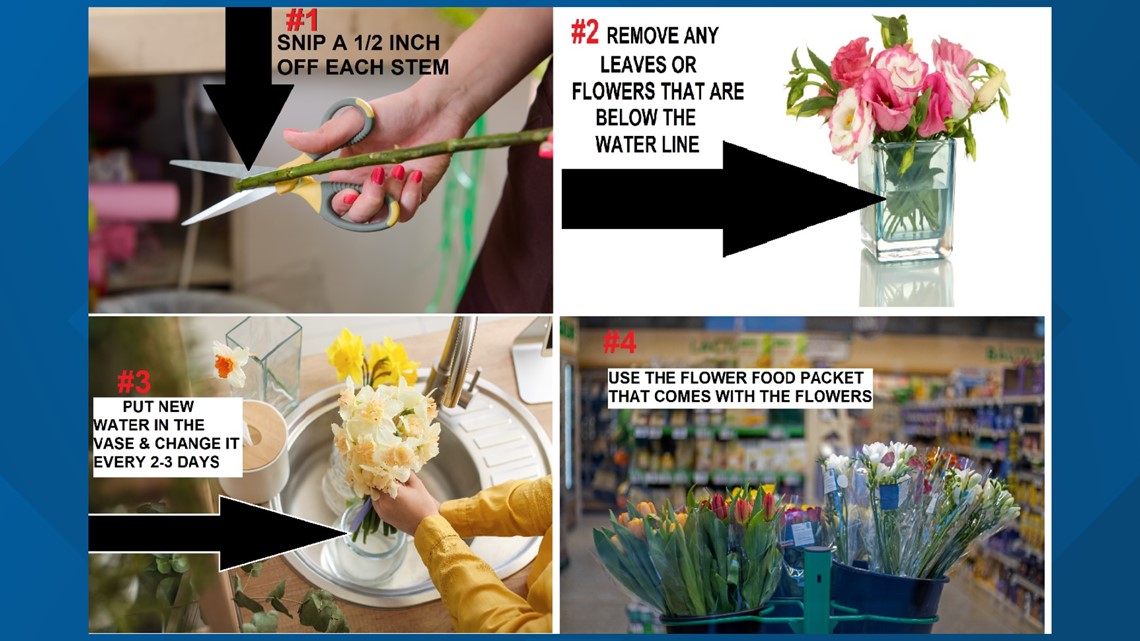 #1
SNIP A 1/2 INCH OFF EACH STEM

#2 REMOVE ANY LEAVES OR FLOWERS THAT ARE BELOW THE WATER LINE

#3
PUT NEW WATER IN THE VASE & CHANGE IT EVERY 2-3 DAYS

#4
USE THE FLOWER FOOD PACKET THAT COMES WITH THE FLOWERS